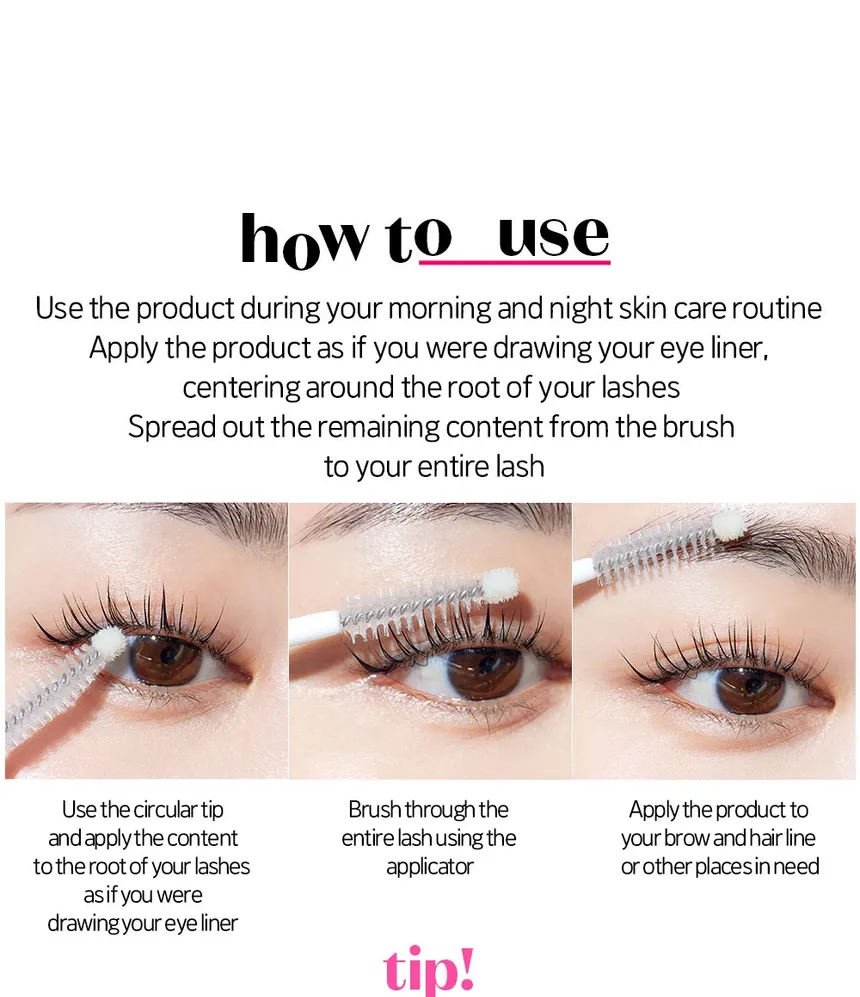 how to use

Use the product during your morning and night skin care routine
Apply the product as if you were drawing your eye liner, centering around the root of your lashes
Spread out the remaining content from the brush to your entire lash

Use the circular tip and apply the content to the root of your lashes as if you were drawing your eye liner

Brush through the entire lash using the applicator

Apply the product to your brow and hair line or other places in need

tip!